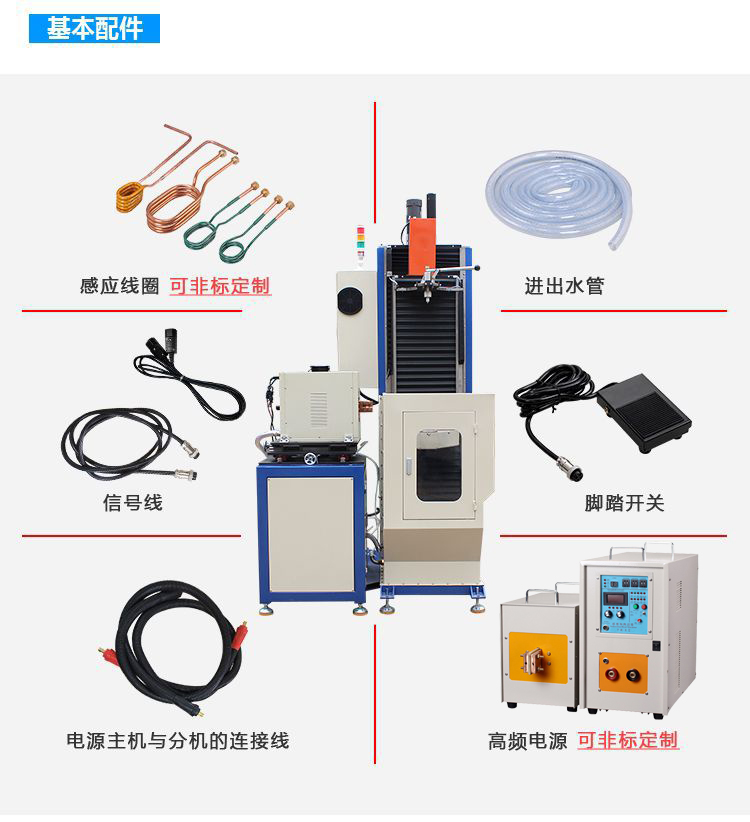 基本配件

感应线圈 可非标定制

进出水管

信号线

脚踏开关

电源主机与分机的连接线

高频电源 可非标定制